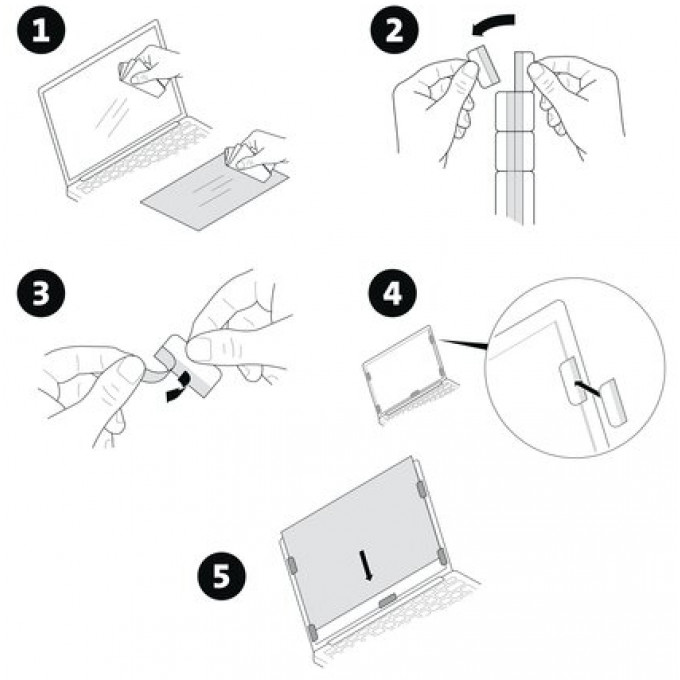 1
2
3
4
5